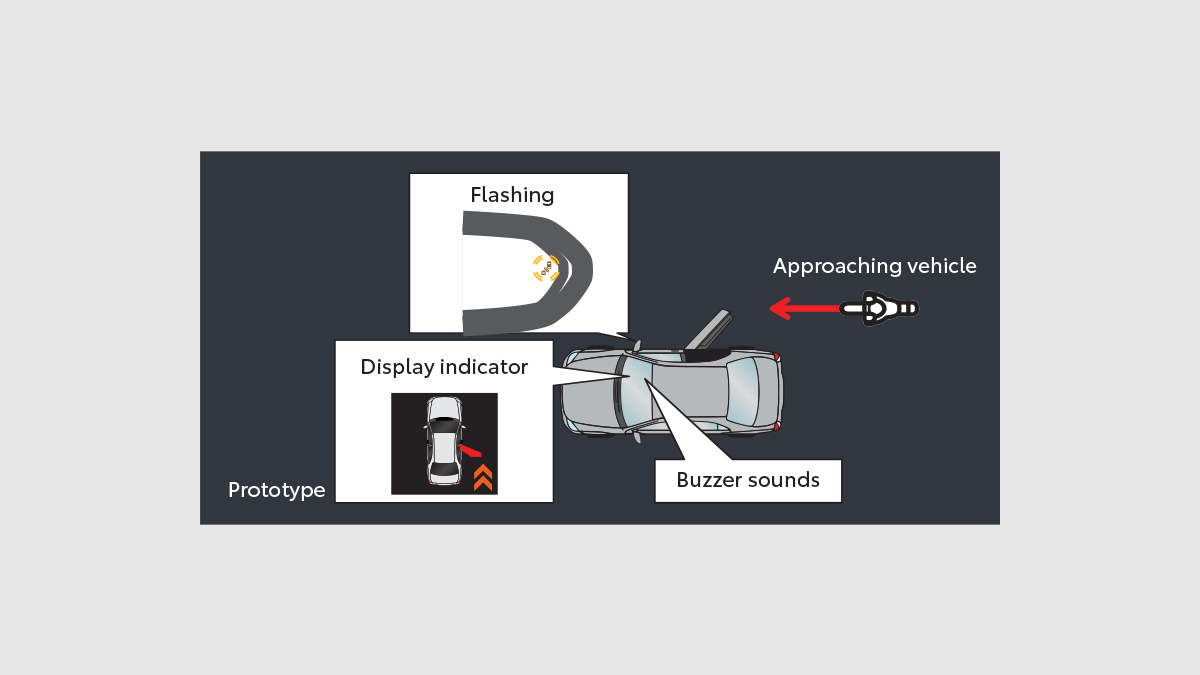 Flashing

Approaching vehicle

Display indicator

Buzzer sounds

Prototype